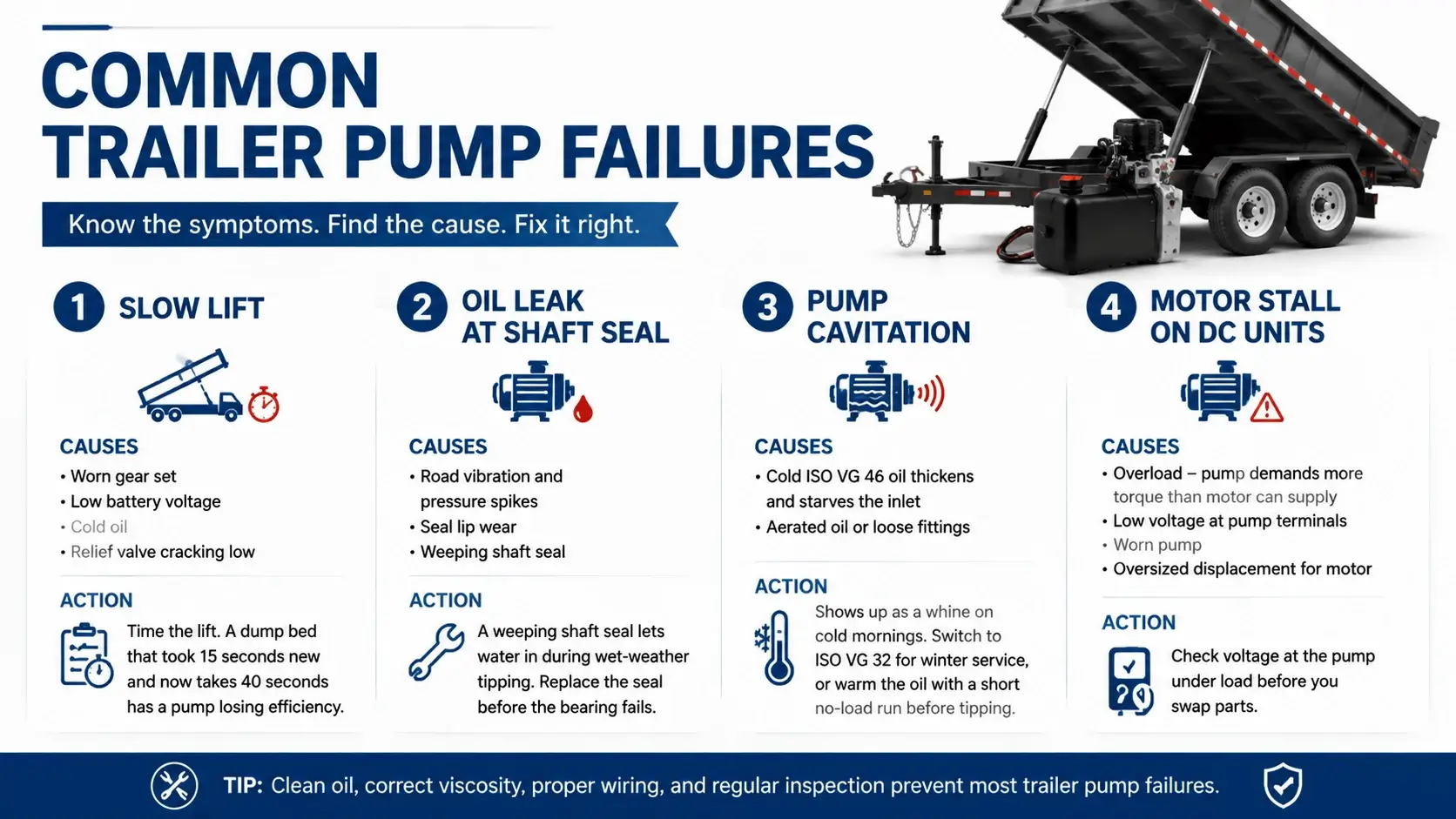 COMMON
TRAILER PUMP FAILURES

Know the symptoms. Find the cause. Fix it right.

1 SLOW LIFT

CAUSES
• Worn gear set
• Low battery voltage
• Cold oil
• Relief valve cracking low

ACTION
Time the lift. A dump bed that took 15 seconds new and now takes 40 seconds has a pump losing efficiency.

2 OIL LEAK AT SHAFT SEAL

CAUSES
• Road vibration and pressure spikes
• Seal lip wear
• Weeping shaft seal

ACTION
A weeping shaft seal lets water in during wet-weather tipping. Replace the seal before the bearing fails.

3 PUMP CAVITATION

CAUSES
• Cold ISO VG 46 oil thickens and starves the inlet
• Aerated oil or loose fittings

ACTION
Shows up as a whine on cold mornings. Switch to ISO VG 32 for winter service, or warm the oil with a short no-load run before tipping.

4 MOTOR STALL ON DC UNITS

CAUSES
• Overload – pump demands more torque than motor can supply
• Low voltage at pump terminals
• Worn pump
• Oversized displacement for motor

ACTION
Check voltage at the pump under load before you swap parts.

TIP: Clean oil, correct viscosity, proper wiring, and regular inspection prevent most trailer pump failures.