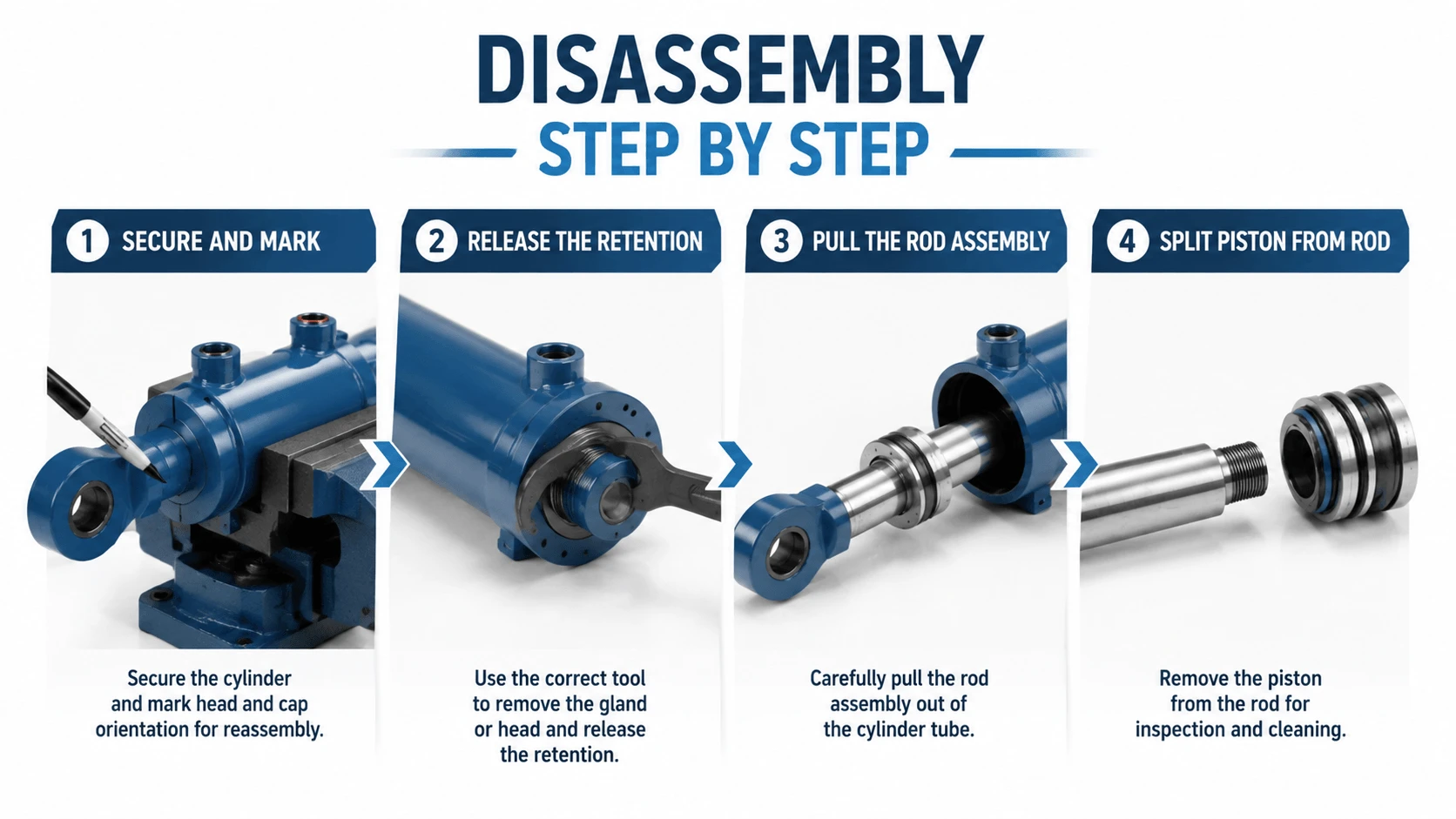 DISASSEMBLY
STEP BY STEP

1 SECURE AND MARK

Secure the cylinder and mark head and cap orientation for reassembly.

2 RELEASE THE RETENTION

Use the correct tool to remove the gland or head and release the retention.

3 PULL THE ROD ASSEMBLY

Carefully pull the rod assembly out of the cylinder tube.

4 SPLIT PISTON FROM ROD

Remove the piston from the rod for inspection and cleaning.