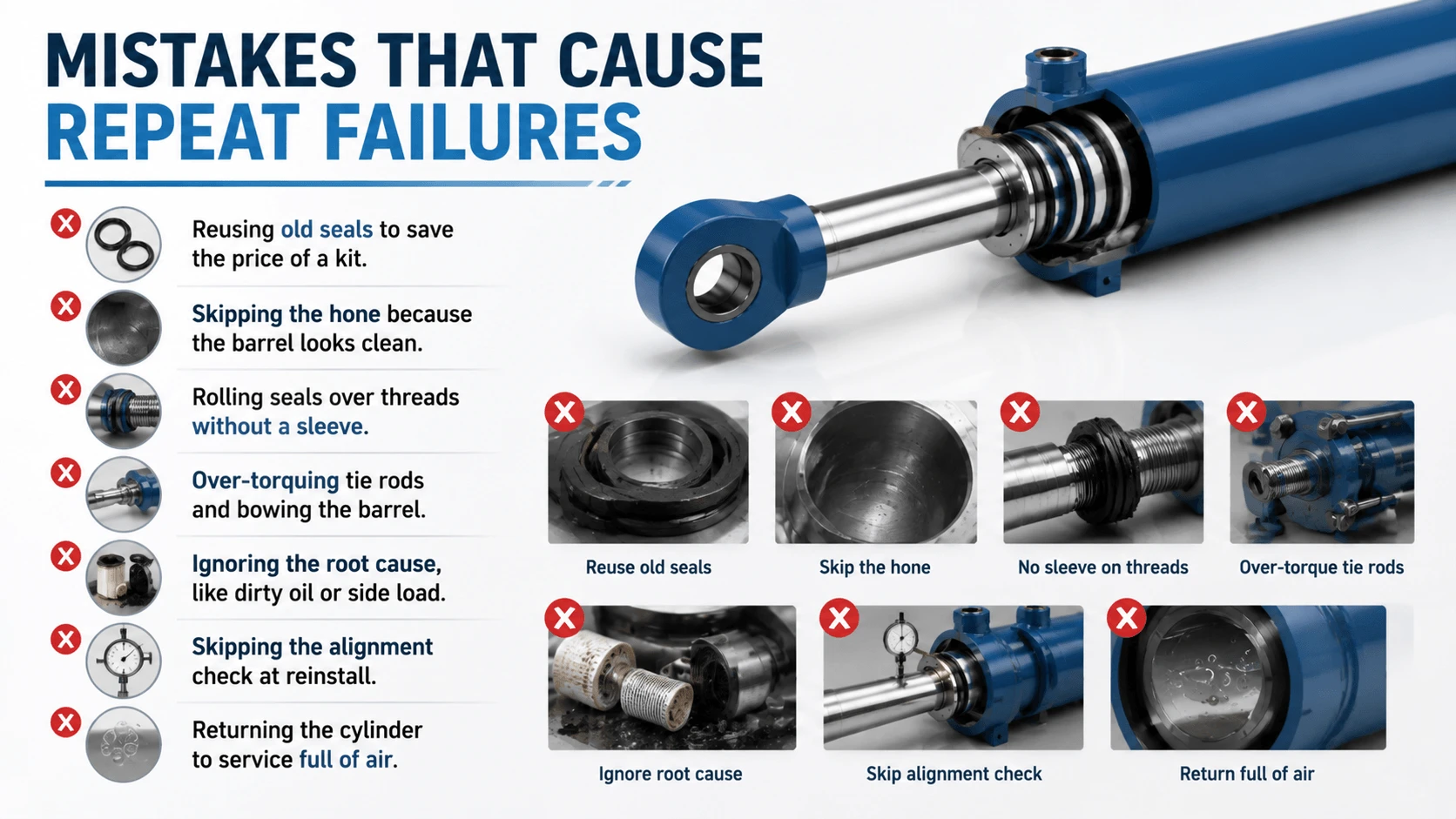 MISTAKES THAT CAUSE REPEAT FAILURES

Reusing old seals to save the price of a kit.

Skipping the hone because the barrel looks clean.

Rolling seals over threads without a sleeve.

Over-torquing tie rods and bowing the barrel.

Ignoring the root cause, like dirty oil or side load.

Skipping the alignment check at reinstall.

Returning the cylinder to service full of air.

Reuse old seals

Skip the hone

No sleeve on threads

Over-torque tie rods

Ignore root cause

Skip alignment check

Return full of air